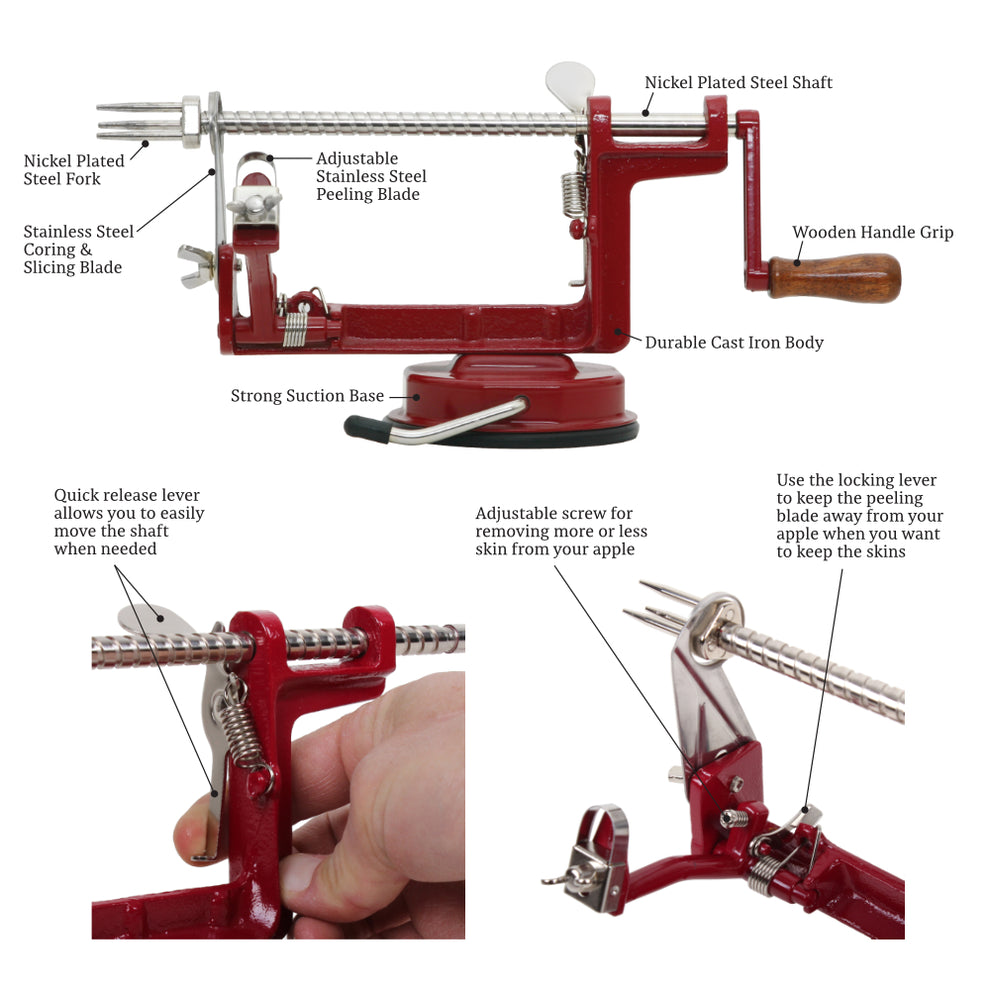 Nickel Plated Steel Shaft

Nickel Plated Steel Fork

Adjustable Stainless Steel Peeling Blade

Stainless Steel Coring & Slicing Blade

Wooden Handle Grip

Durable Cast Iron Body

Strong Suction Base

Quick release lever allows you to easily move the shaft when needed

Adjustable screw for removing more or less skin from your apple

Use the locking lever to keep the peeling blade away from your apple when you want to keep the skins