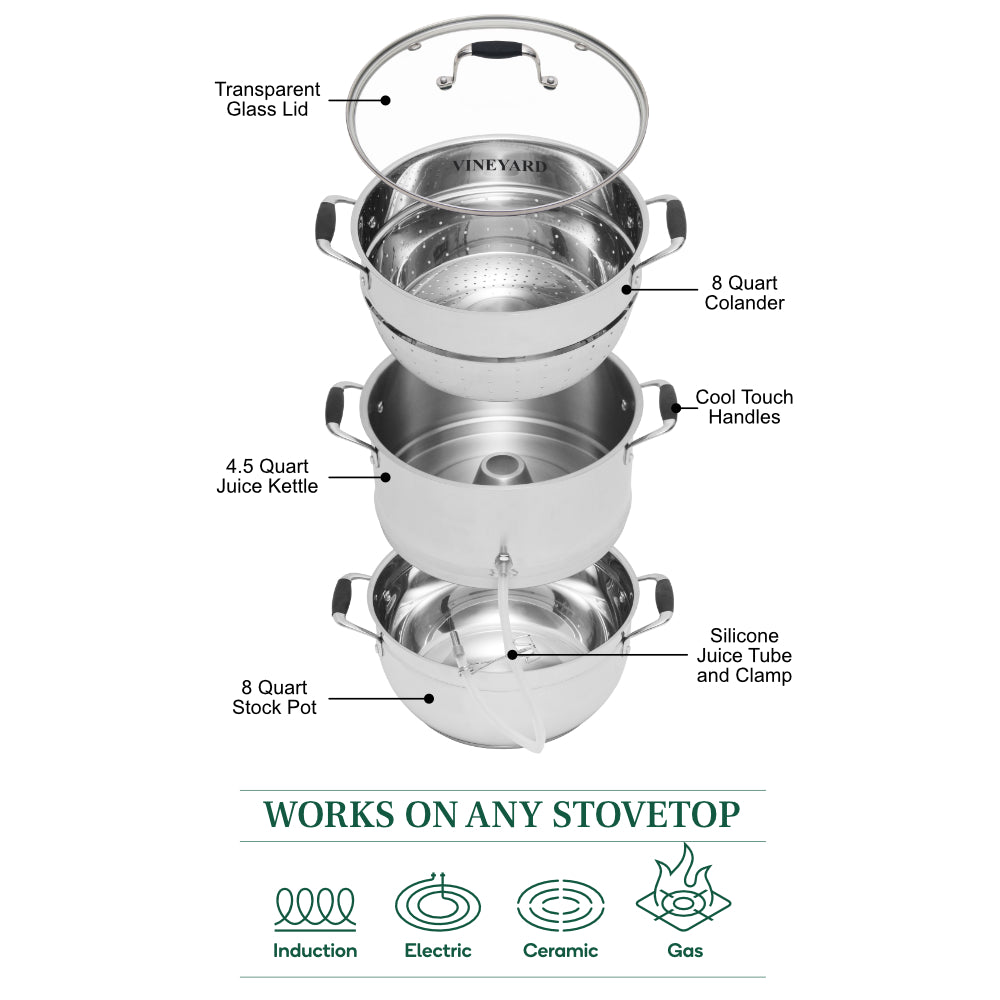 Transparent Glass Lid

VINEYARD

8 Quart Colander

Cool Touch Handles

4.5 Quart Juice Kettle

Silicone Juice Tube and Clamp

8 Quart Stock Pot

WORKS ON ANY STOVETOP

Induction

Electric

Ceramic

Gas