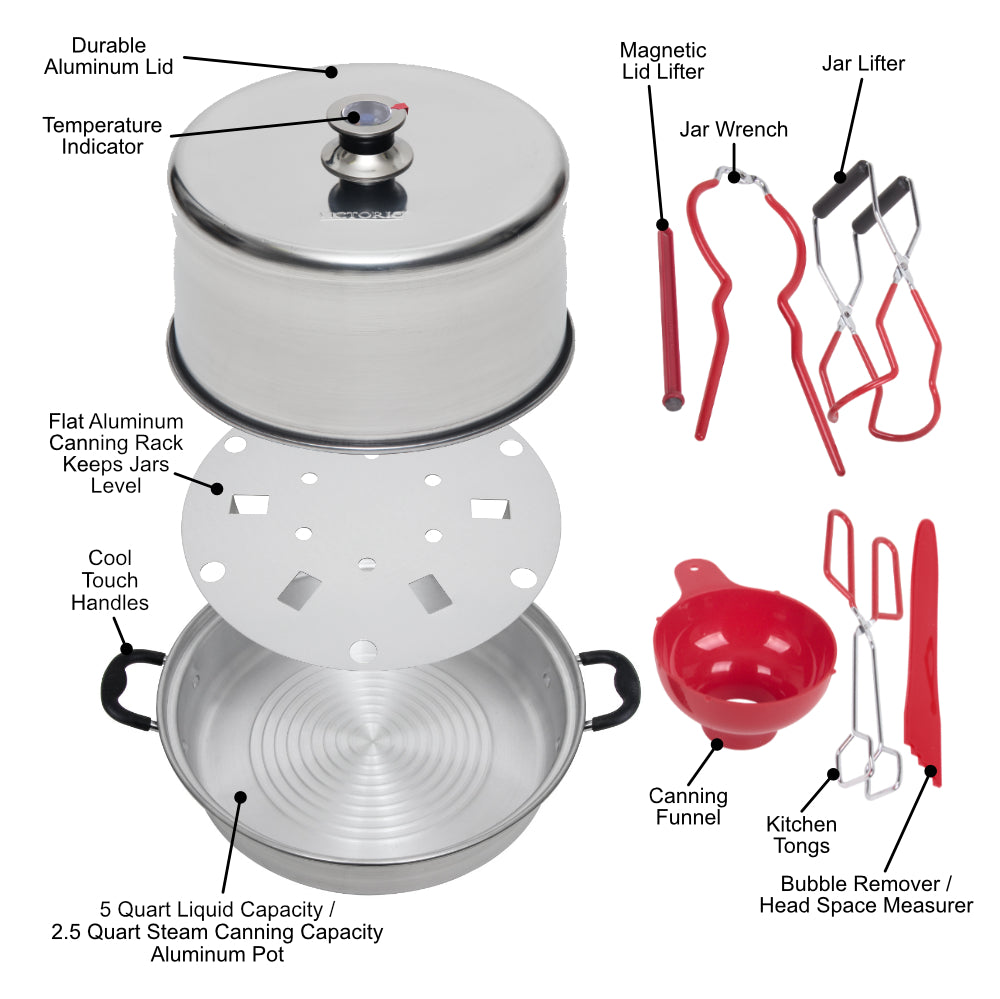 Durable Aluminum Lid

Temperature Indicator

VICTORIO

Flat Aluminum Canning Rack Keeps Jars Level

Cool Touch Handles

5 Quart Liquid Capacity / 2.5 Quart Steam Canning Capacity Aluminum Pot

Magnetic Lid Lifter

Jar Wrench

Jar Lifter

Canning Funnel

Kitchen Tongs

Bubble Remover / Head Space Measurer