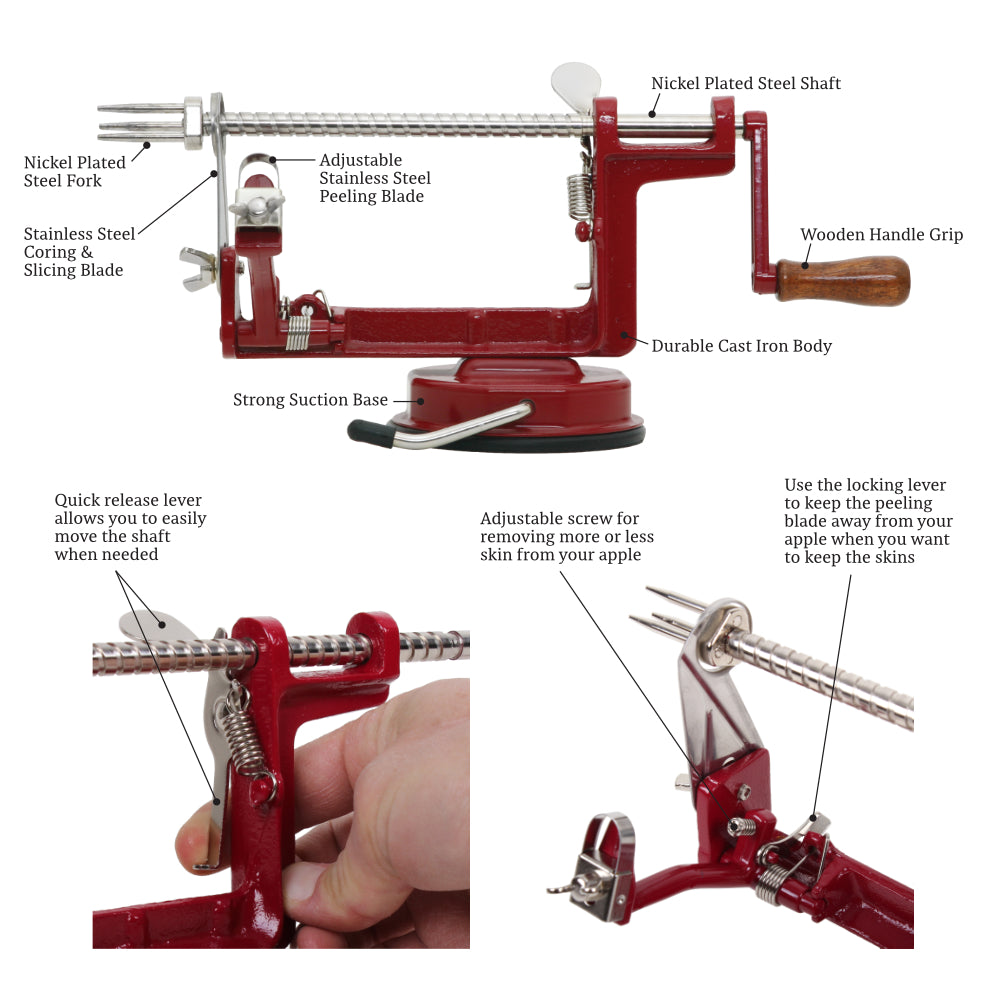 Nickel Plated Steel Shaft

Nickel Plated Steel Fork

Adjustable Stainless Steel Peeling Blade

Stainless Steel Coring & Slicing Blade

Wooden Handle Grip

Durable Cast Iron Body

Strong Suction Base

Quick release lever allows you to easily move the shaft when needed

Adjustable screw for removing more or less skin from your apple

Use the locking lever to keep the peeling blade away from your apple when you want to keep the skins